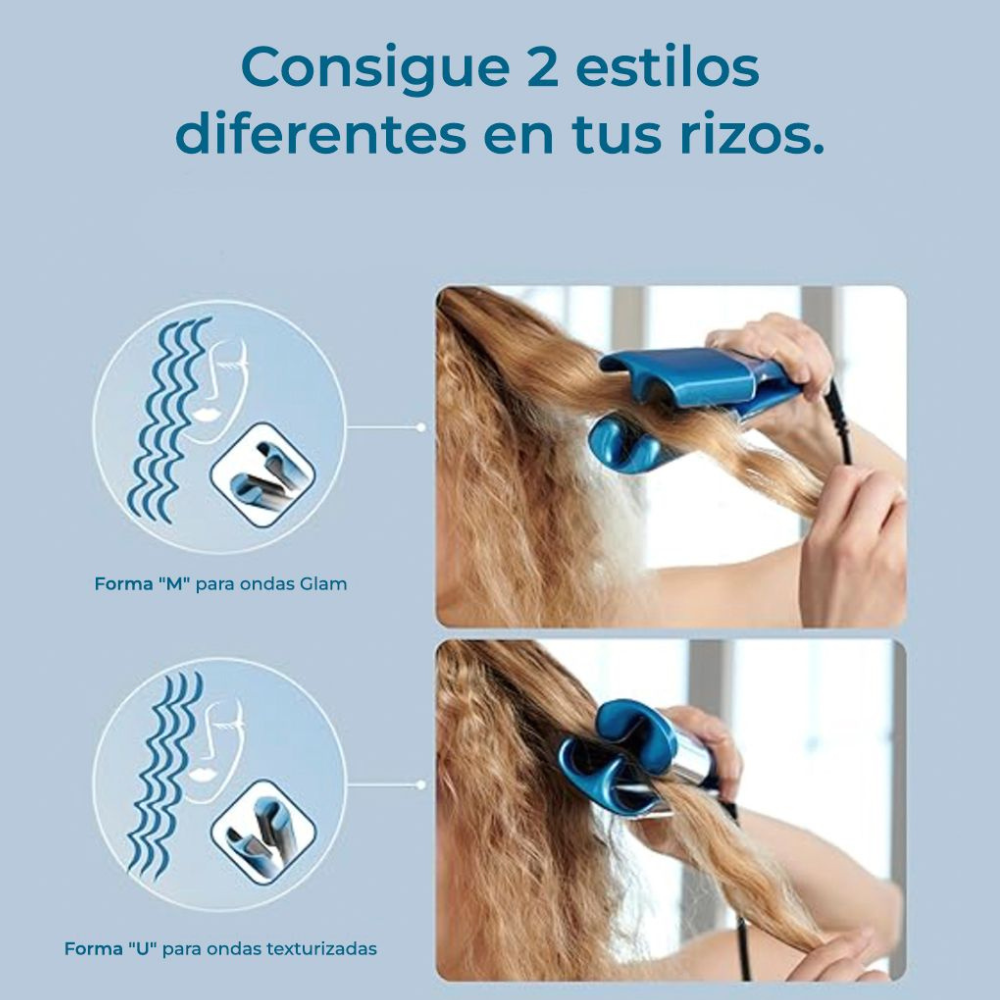 Consigue 2 estilos diferentes en tus rizos.

Forma "M" para ondas Glam

Forma "U" para ondas texturizadas